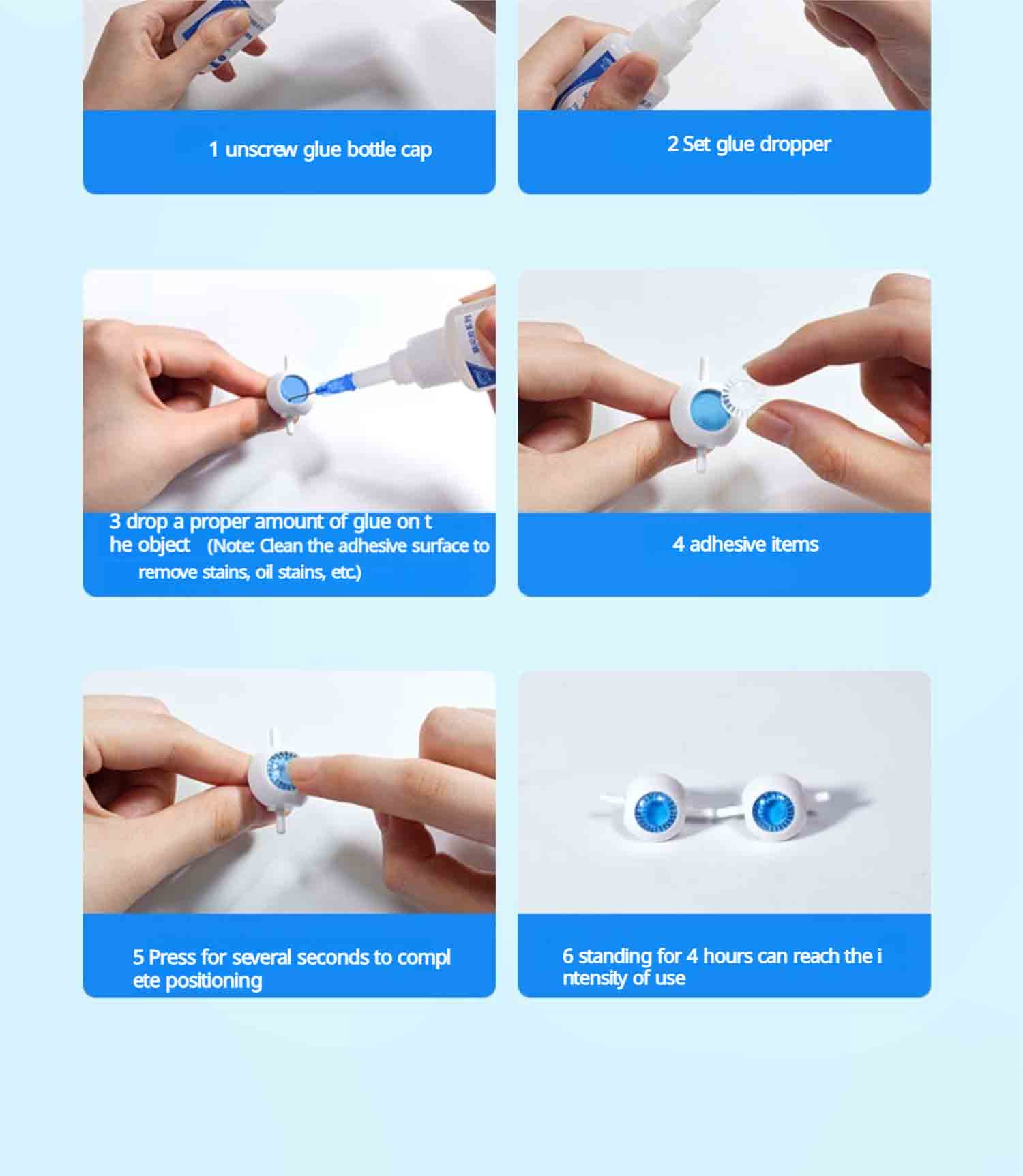 1 unscrew glue bottle cap

2 Set glue dropper

3 drop a proper amount of glue on t he object (Note: Clean the adhesive surface to remove stains, oil stains, etc.)

4 adhesive items

5 Press for several seconds to compl ete positioning

6 standing for 4 hours can reach the i ntensity of use