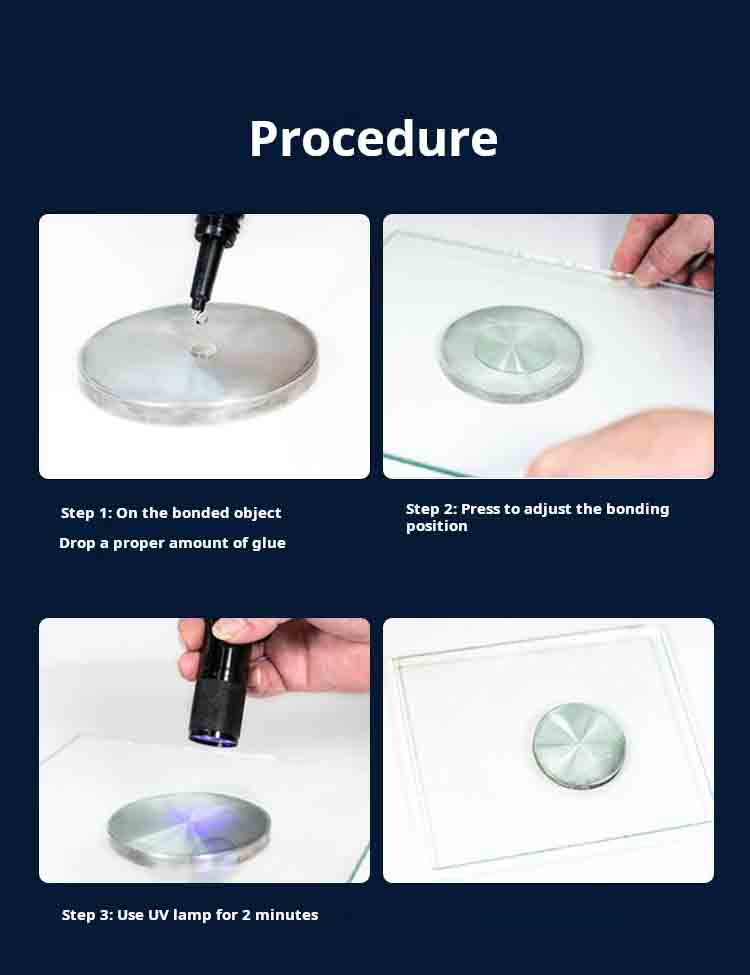 Procedure

Step 1: On the bonded object

Drop a proper amount of glue

Step 2: Press to adjust the bonding position

Step 3: Use UV lamp for 2 minutes