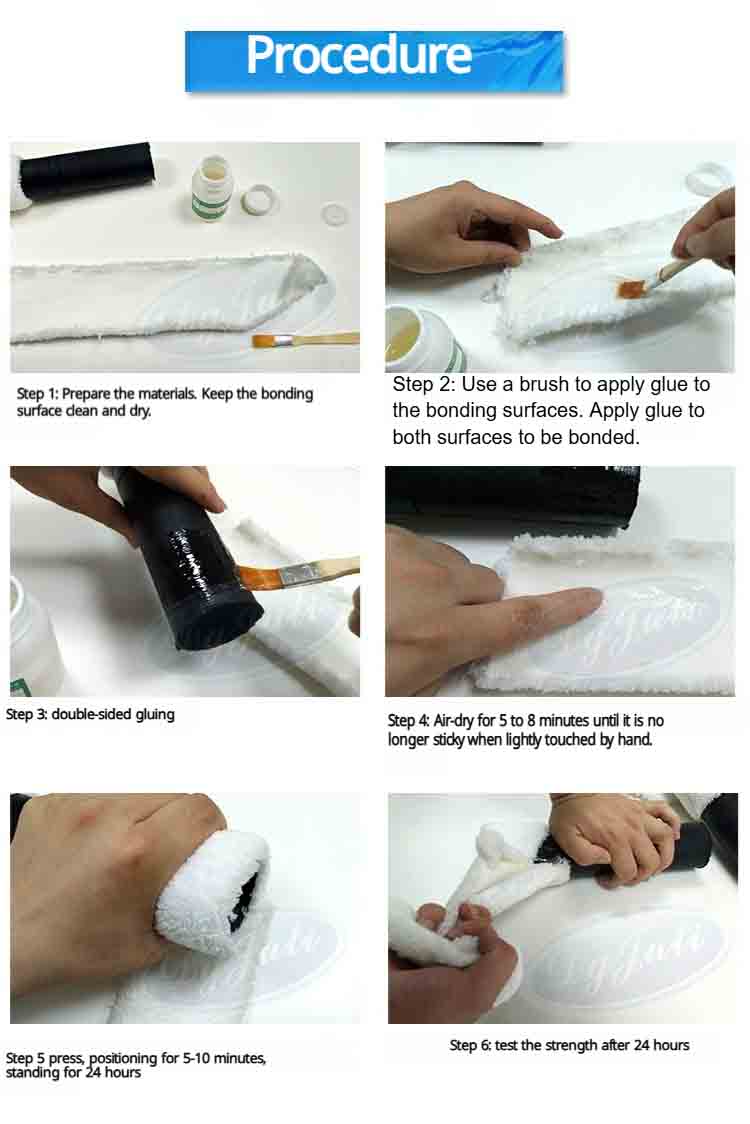 Procedure

Step 1: Prepare the materials. Keep the bonding surface clean and dry.

Step 2: Use a brush to apply glue to the bonding surfaces. Apply glue to both surfaces to be bonded.

Step 3: double-sided gluing

Step 4: Air-dry for 5 to 8 minutes until it is no longer sticky when lightly touched by hand.

Step 5 press, positioning for 5-10 minutes, standing for 24 hours

Step 6: test the strength after 24 hours